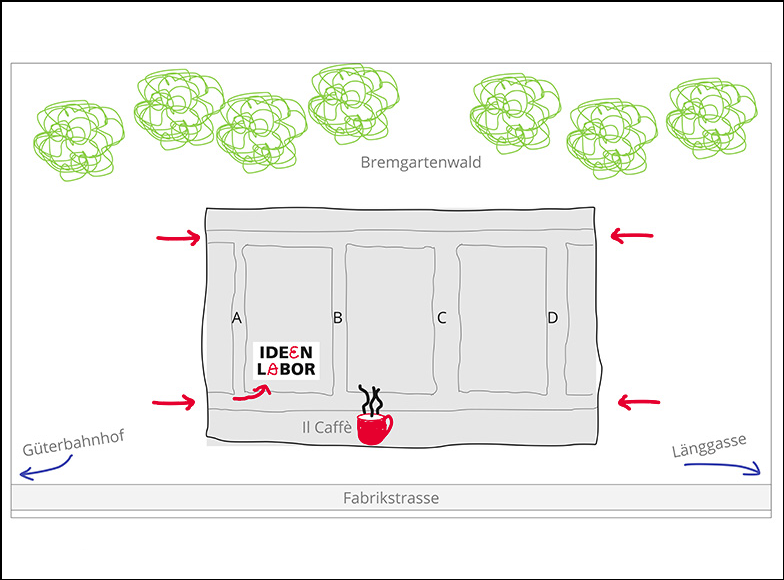 Bremgartenwald

A

B

C

D

IDEEN
LABOR

Il Caffè

Güterbahnhof

Länggasse

Fabrikstrasse